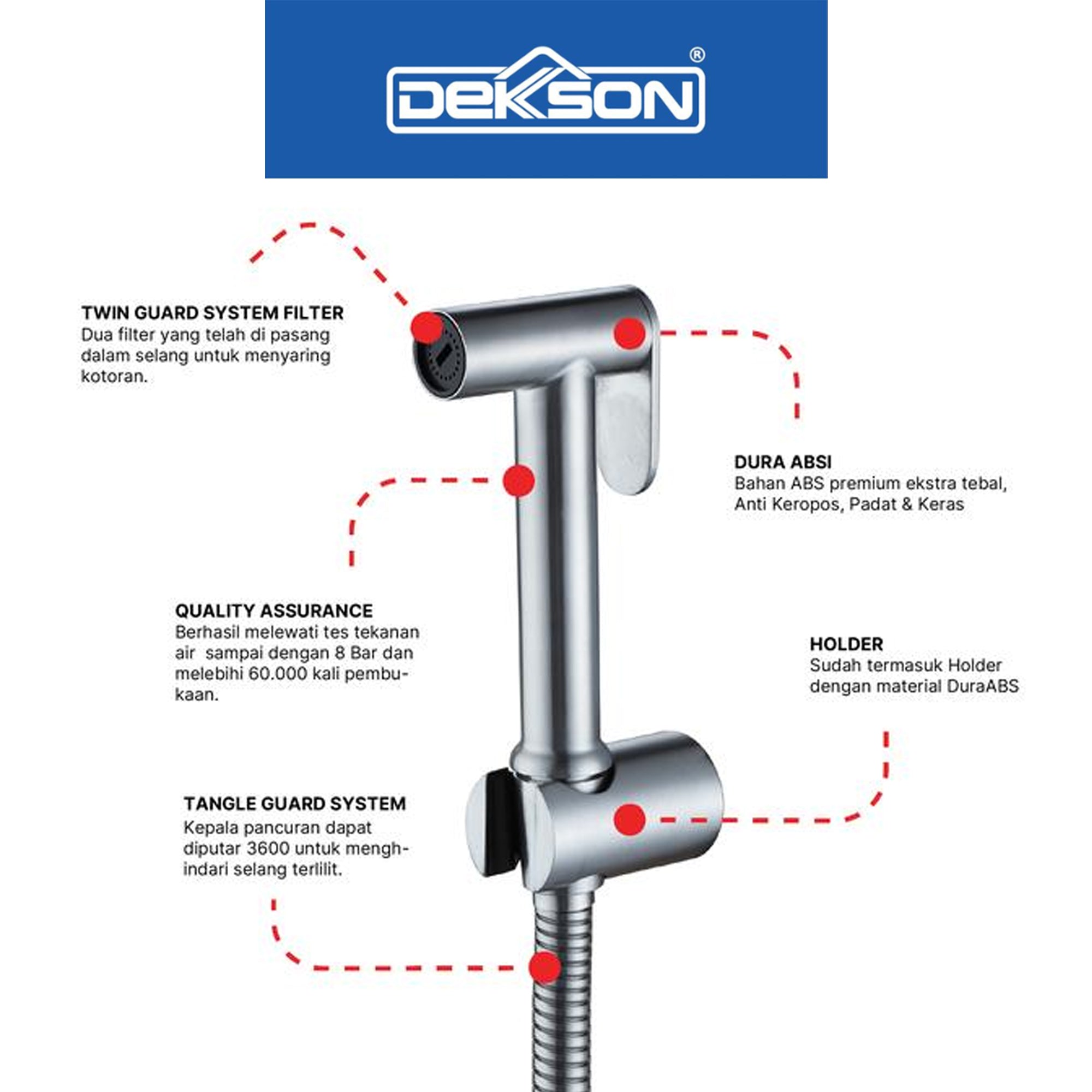 DEKSON®

TWIN GUARD SYSTEM FILTER
Dua filter yang telah di pasang dalam selang untuk menyaring kotoran.

DURA ABSI
Bahan ABS premium ekstra tebal, Anti Keropos, Padat & Keras

QUALITY ASSURANCE
Berhasil melewati tes tekanan air sampai dengan 8 Bar dan melebihi 60.000 kali pembukaan.

HOLDER
Sudah termasuk Holder dengan material DuraABS

TANGLE GUARD SYSTEM
Kepala pancuran dapat diputar 3600 untuk menghindari selang terlilit.