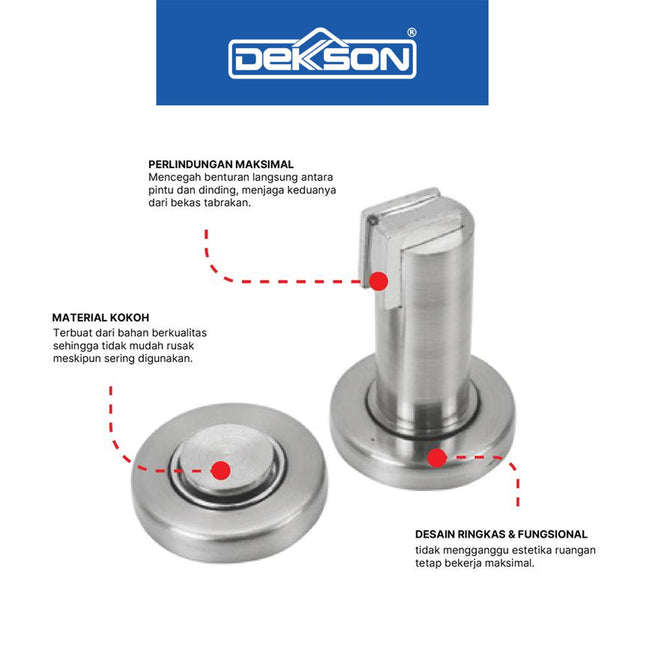 DEKSON®

PERLINDUNGAN MAKSIMAL
Mencegah benturan langsung antara pintu dan dinding, menjaga keduanya dari bekas tabrakan.

MATERIAL KOKOH
Terbuat dari bahan berkualitas sehingga tidak mudah rusak meskipun sering digunakan.

DESAIN RINGKAS & FUNGSIONAL
tidak mengganggu estetika ruangan tetap bekerja maksimal.