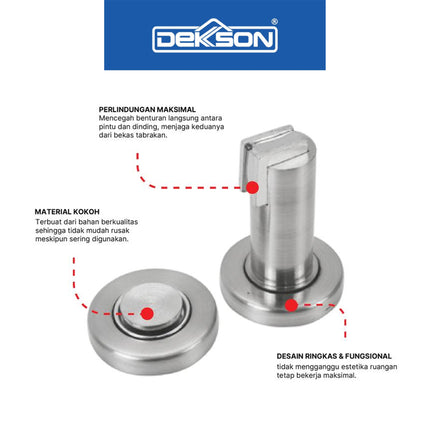 DEKSON®

PERLINDUNGAN MAKSIMAL
Mencegah benturan langsung antara pintu dan dinding, menjaga keduanya dari bekas tabrakan.

MATERIAL KOKOH
Terbuat dari bahan berkualitas sehingga tidak mudah rusak meskipun sering digunakan.

DESAIN RINGKAS & FUNGSIONAL
tidak mengganggu estetika ruangan tetap bekerja maksimal.