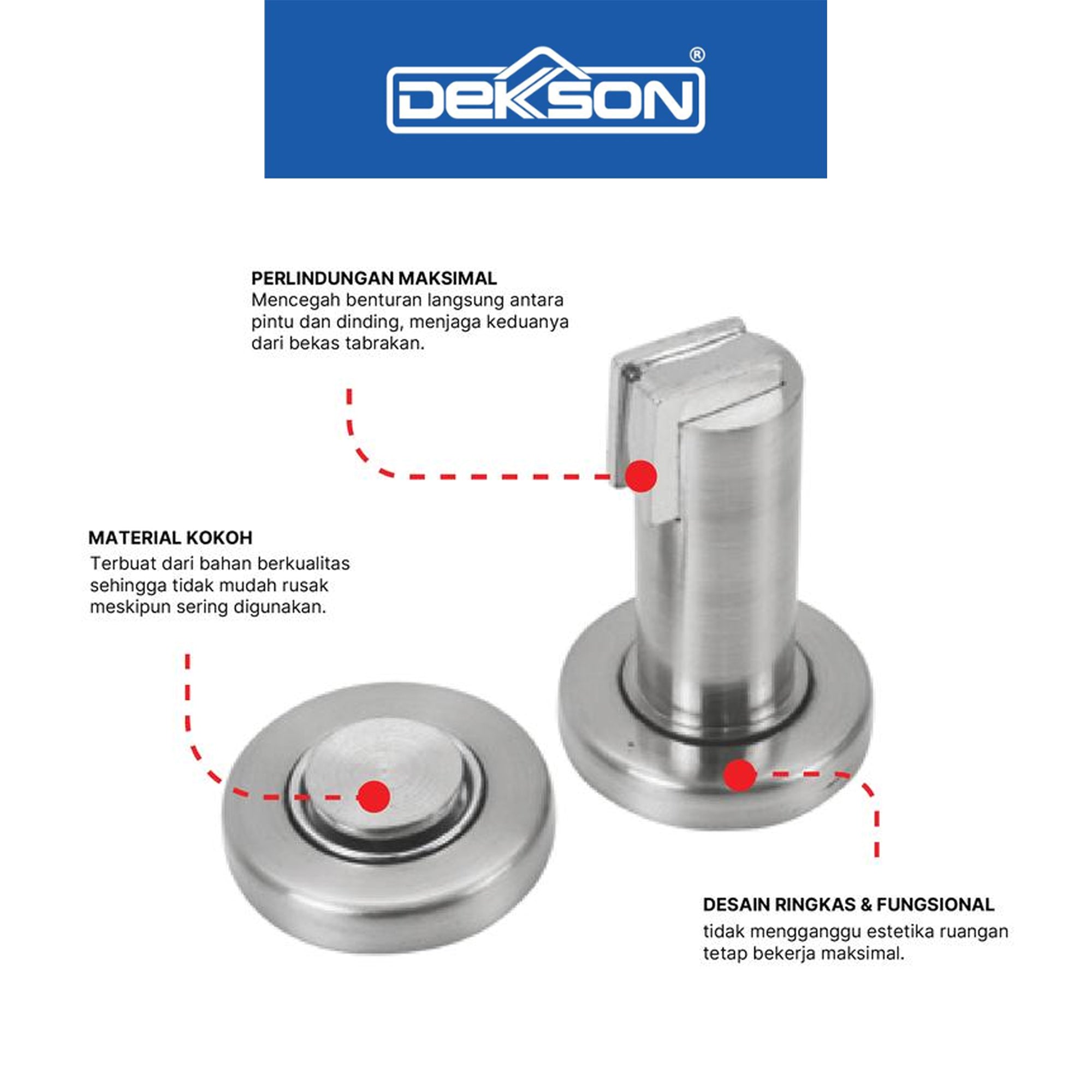 DEKSON®

PERLINDUNGAN MAKSIMAL
Mencegah benturan langsung antara pintu dan dinding, menjaga keduanya dari bekas tabrakan.

MATERIAL KOKOH
Terbuat dari bahan berkualitas sehingga tidak mudah rusak meskipun sering digunakan.

DESAIN RINGKAS & FUNGSIONAL
tidak mengganggu estetika ruangan tetap bekerja maksimal.