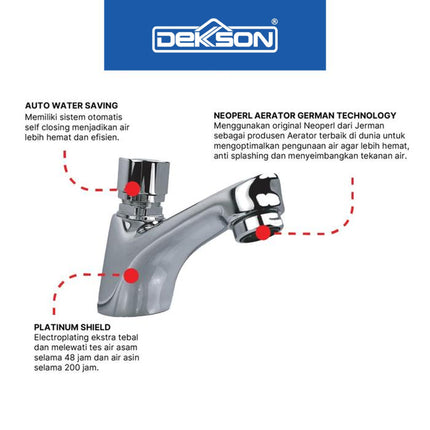 DEKSON®

AUTO WATER SAVING
Memiliki sistem otomatis self closing menjadikan air lebih hemat dan efisien.

NEOPERL AERATOR GERMAN TECHNOLOGY
Menggunakan original Neoperl dari Jerman sebagai produsen Aerator terbaik di dunia untuk mengoptimalkan pengunaan air agar lebih hemat, anti splashing dan menyeimbangkan tekanan air.

PLATINUM SHIELD
Electroplating ekstra tebal dan melewati tes air asam selama 48 jam dan air asin selama 200 jam.