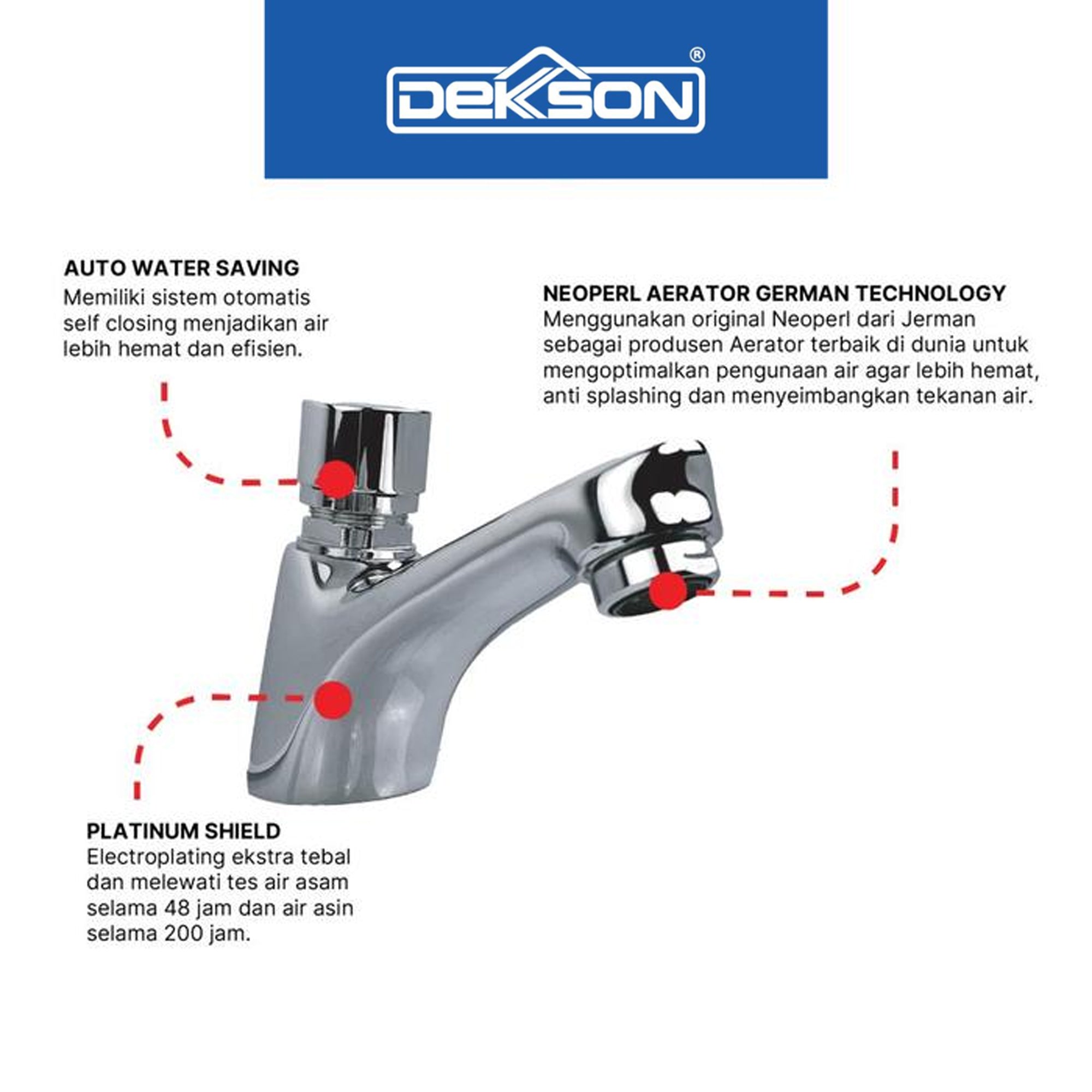 DEKSON®

AUTO WATER SAVING
Memiliki sistem otomatis self closing menjadikan air lebih hemat dan efisien.

NEOPERL AERATOR GERMAN TECHNOLOGY
Menggunakan original Neoperl dari Jerman sebagai produsen Aerator terbaik di dunia untuk mengoptimalkan pengunaan air agar lebih hemat, anti splashing dan menyeimbangkan tekanan air.

PLATINUM SHIELD
Electroplating ekstra tebal dan melewati tes air asam selama 48 jam dan air asin selama 200 jam.